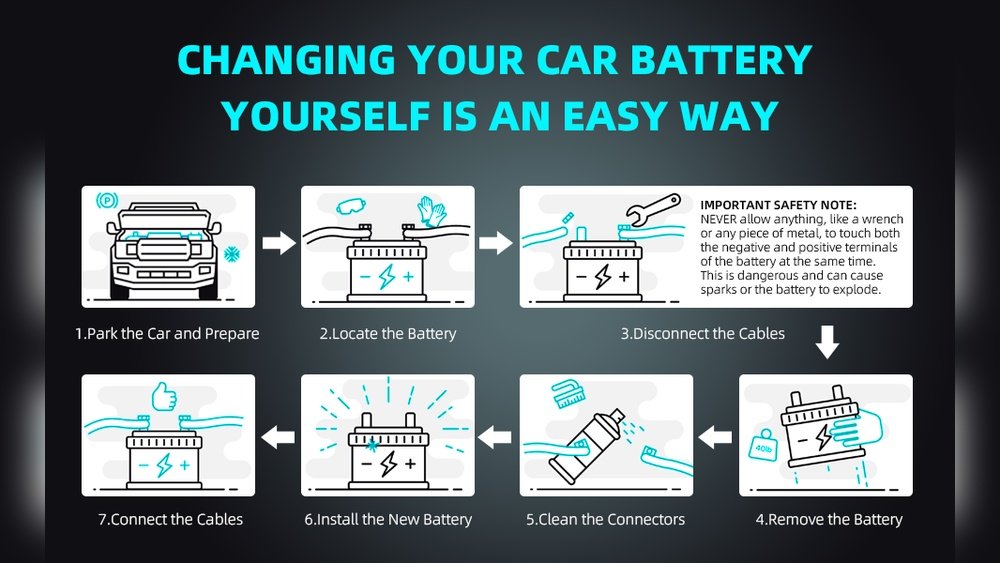 CHANGING YOUR CAR BATTERY YOURSELF IS AN EASY WAY

P

1.Park the Car and Prepare

2.Locate the Battery

IMPORTANT SAFETY NOTE:
NEVER allow anything, like a wrench or any piece of metal, to touch both the negative and positive terminals of the battery at the same time. This is dangerous and can cause sparks or the battery to explode.

3.Disconnect the Cables

40lb

4.Remove the Battery

5.Clean the Connectors

6.Install the New Battery

7.Connect the Cables