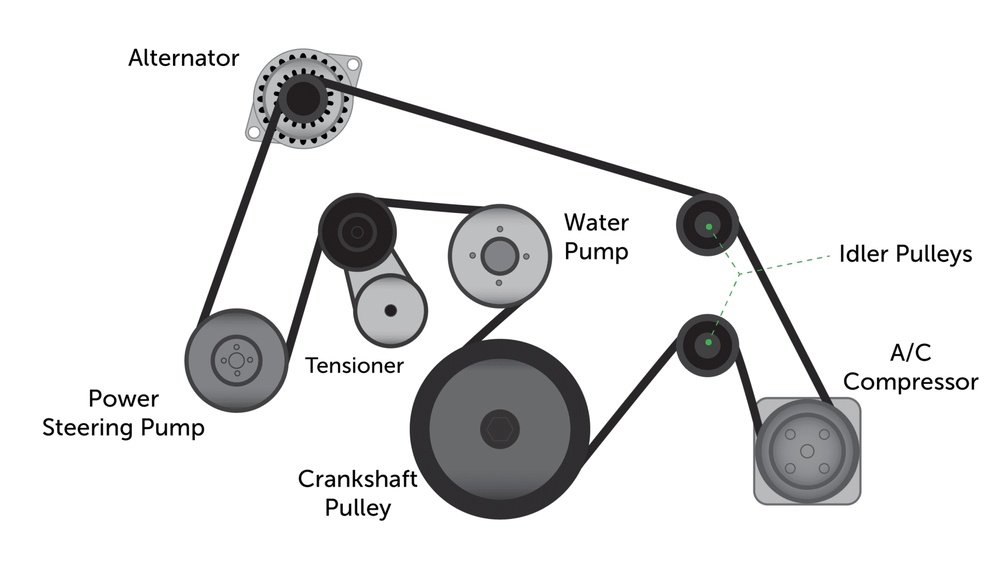 Alternator

Water Pump

Idler Pulleys

Tensioner

A/C Compressor

Power Steering Pump

Crankshaft Pulley